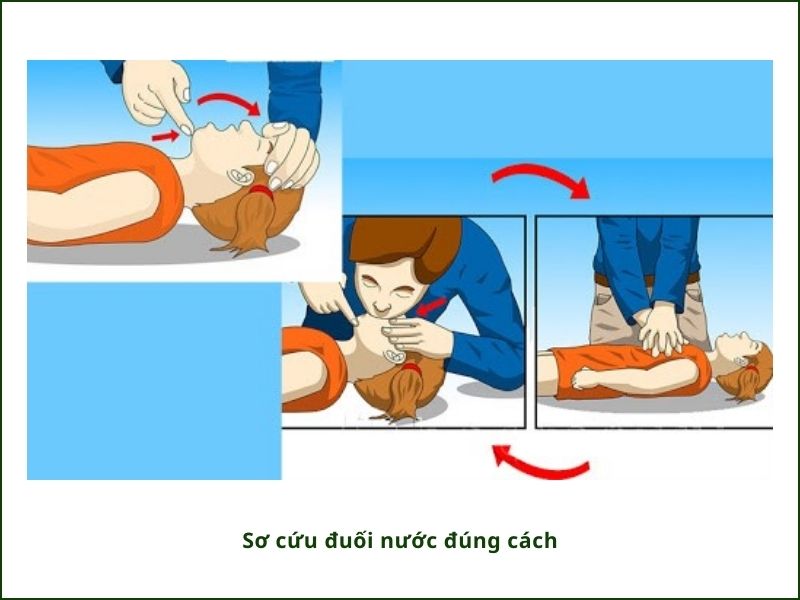 Sơ cứu đuối nước đúng cách